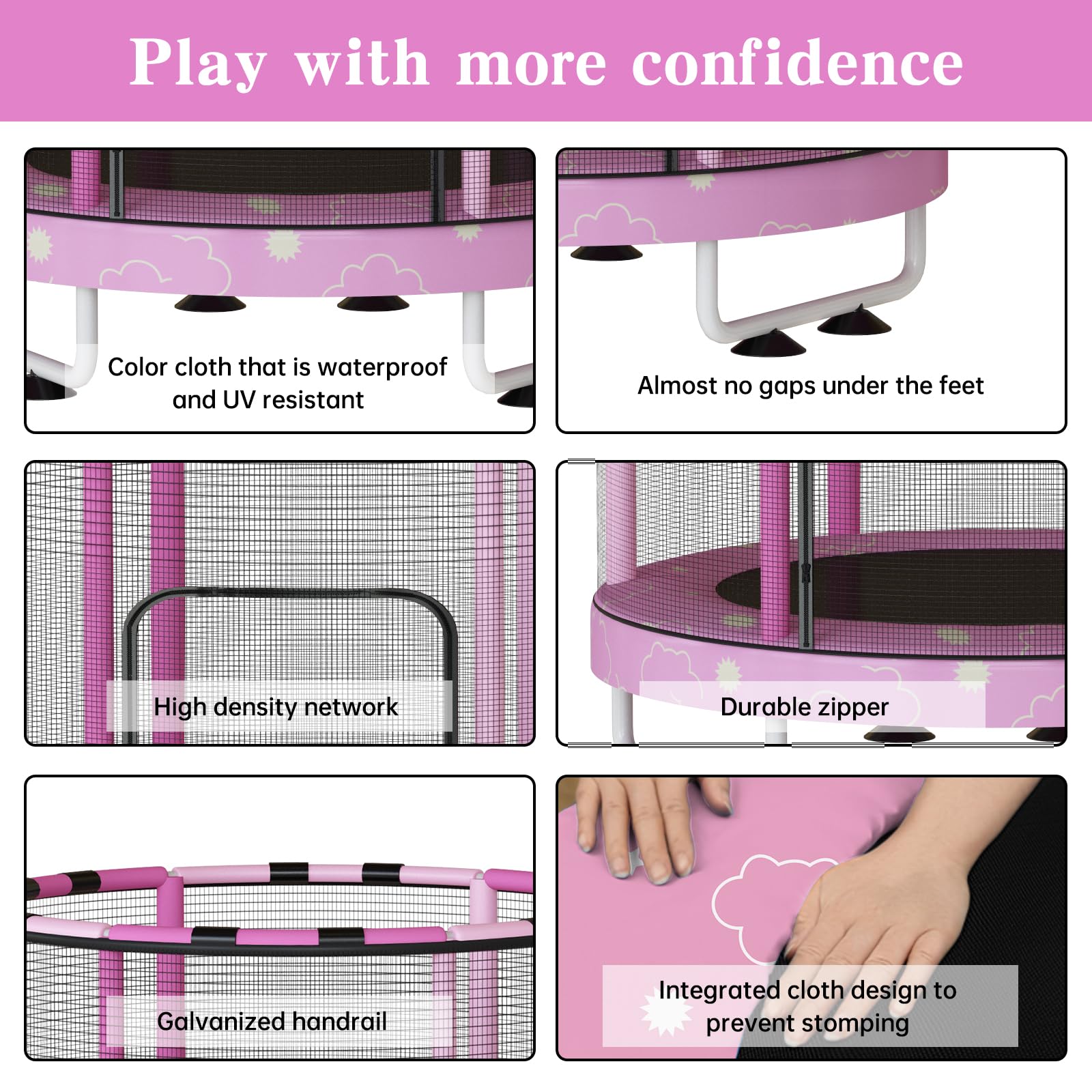 Play with more confidence

Color cloth that is waterproof and UV resistant

Almost no gaps under the feet

High density network

Durable zipper

Galvanized handrail

Integrated cloth design to prevent stomping